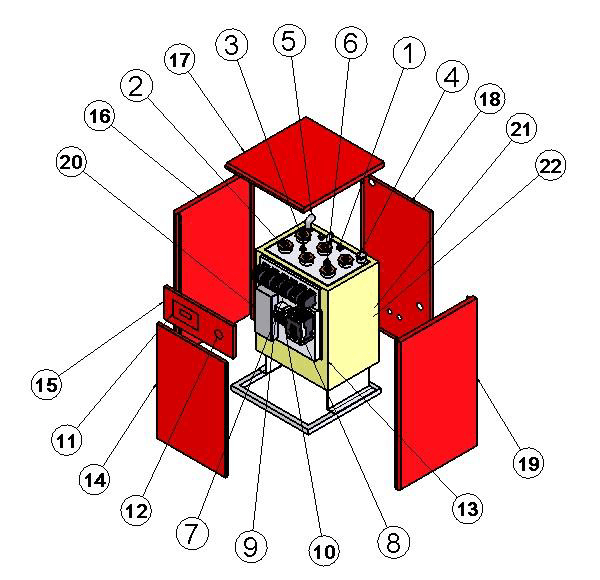 17
3
5
6
1
4
18
2
16
21
20
22
15
11
14
12
7
9
10
8
13
19